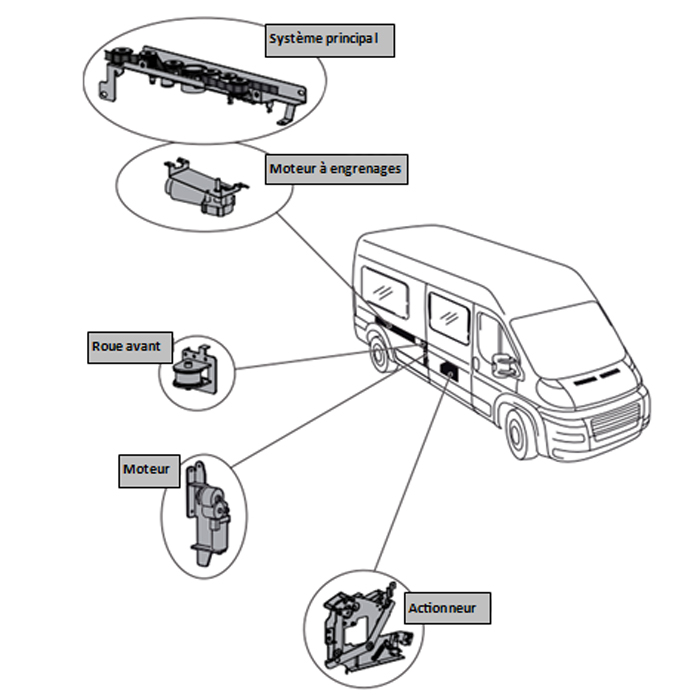 Système principal

Moteur à engrenages

Roue avant

Moteur

Actionneur